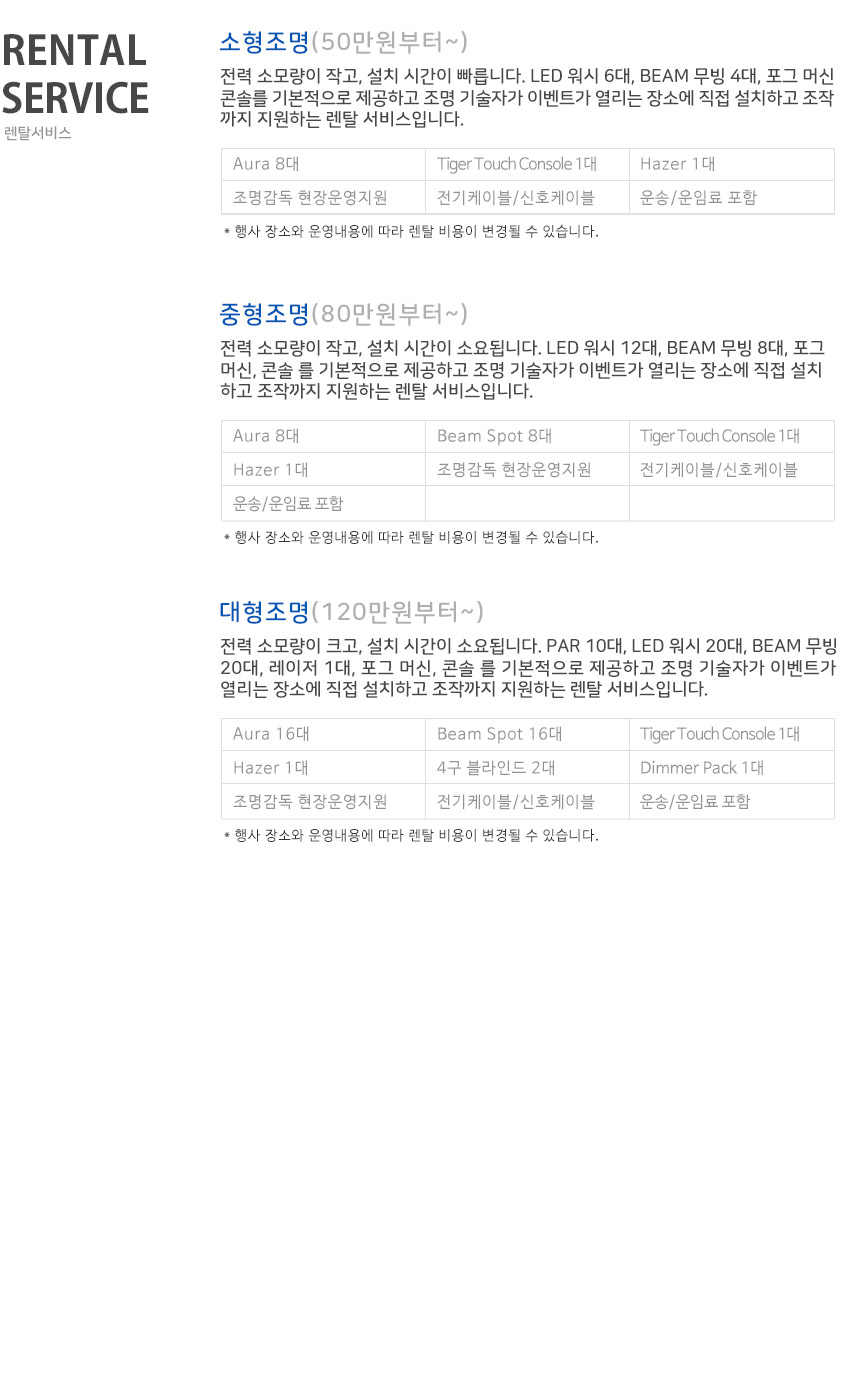 RENTAL SERVICE
렌탈서비스

소형조명(50만원부터~)

전력 소모량이 작고, 설치 시간이 빠릅니다. LED 워시 6대, BEAM 무빙 4대, 포그 머신 콘솔를 기본적으로 제공하고 조명 기술자가 이벤트가 열리는 장소에 직접 설치하고 조작까지 지원하는 렌탈 서비스입니다.

| Aura 8대 | Tiger Touch Console 1대 | Hazer 1대 |
|---|---|---|
| 조명감독 현장운영지원 | 전기케이블/신호케이블 | 운송/운임료 포함 |

* 행사 장소와 운영내용에 따라 렌탈 비용이 변경될 수 있습니다.

중형조명(80만원부터~)

전력 소모량이 작고, 설치 시간이 소요됩니다. LED 워시 12대, BEAM 무빙 8대, 포그 머신, 콘솔 를 기본적으로 제공하고 조명 기술자가 이벤트가 열리는 장소에 직접 설치하고 조작까지 지원하는 렌탈 서비스입니다.

| Aura 8대 | Beam Spot 8대 | Tiger Touch Console 1대 |
|---|---|---|
| Hazer 1대 | 조명감독 현장운영지원 | 전기케이블/신호케이블 |
| 운송/운임료 포함 | | |

* 행사 장소와 운영내용에 따라 렌탈 비용이 변경될 수 있습니다.

대형조명(120만원부터~)

전력 소모량이 크고, 설치 시간이 소요됩니다. PAR 10대, LED 워시 20대, BEAM 무빙 20대, 레이저 1대, 포그 머신, 콘솔 를 기본적으로 제공하고 조명 기술자가 이벤트가 열리는 장소에 직접 설치하고 조작까지 지원하는 렌탈 서비스입니다.

| Aura 16대 | Beam Spot 16대 | Tiger Touch Console 1대 |
|---|---|---|
| Hazer 1대 | 4구 블라인드 2대 | Dimmer Pack 1대 |
| 조명감독 현장운영지원 | 전기케이블/신호케이블 | 운송/운임료 포함 |

* 행사 장소와 운영내용에 따라 렌탈 비용이 변경될 수 있습니다.